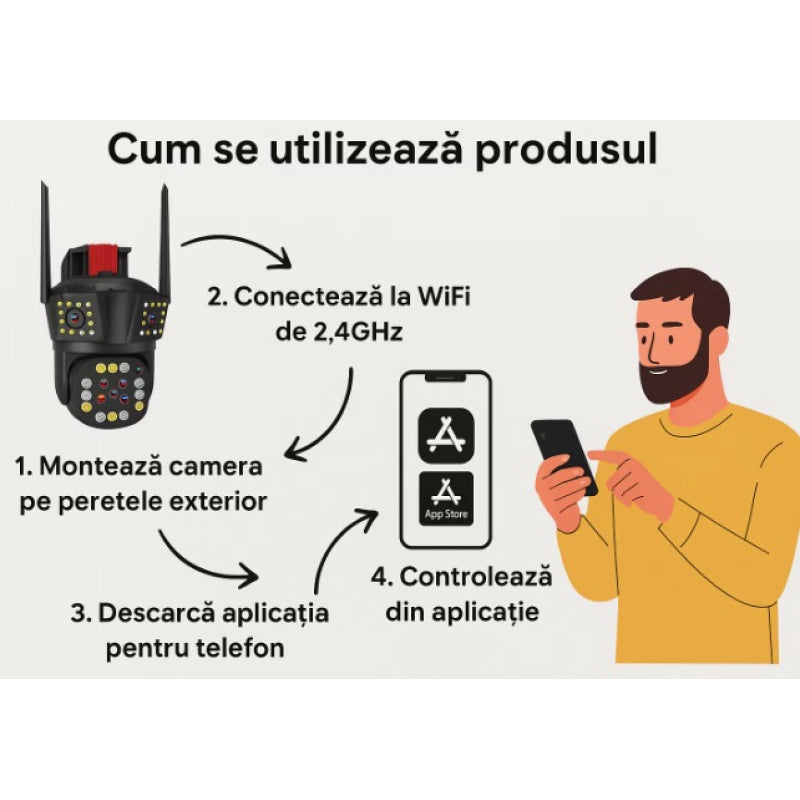 Cum se utilizează produsul

2. Conectează la WiFi de 2,4GHz

1. Montează camera pe peretele exterior

App Store

3. Descarcă aplicația pentru telefon

4. Controlează din aplicație