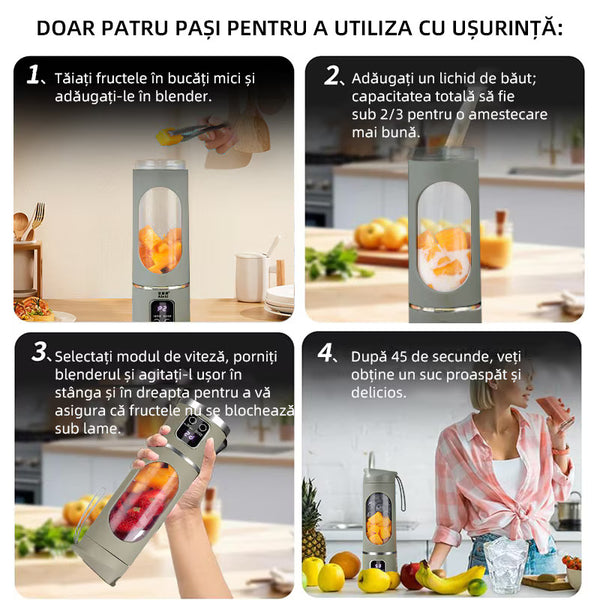 DOAR PATRU PAȘI PENTRU A UTILIZA CU UȘURINȚĂ:

1、Tăiați fructele în bucăți mici și adăugați-le în blender.

2、Adăugați un lichid de băut; capacitatea totală să fie sub 2/3 pentru o amestecare mai bună.

3、Selectați modul de viteză, porniți blenderul și agitați-l ușor în stânga și în dreapta pentru a vă asigura că fructele nu se blochează sub lame.

4、După 45 de secunde, veți obține un suc proaspăt și delicios.